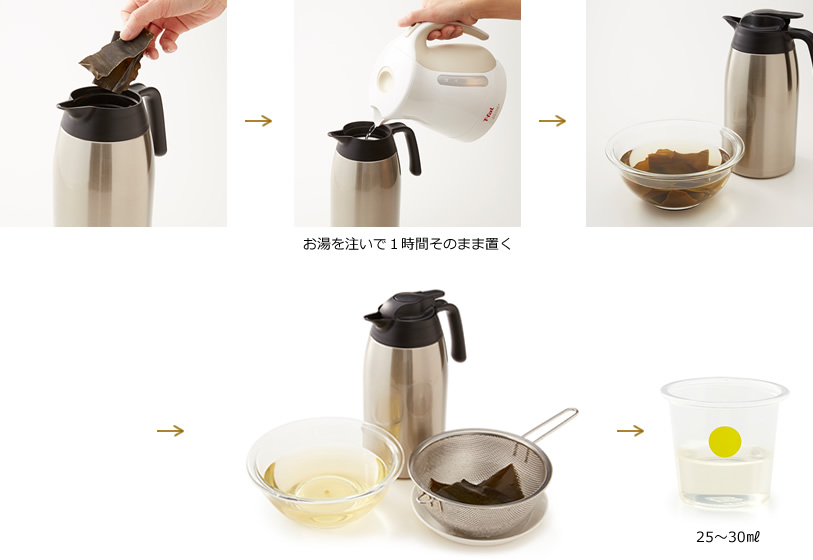 T-fal

お湯を注いで１時間そのまま置く

25～30㎖